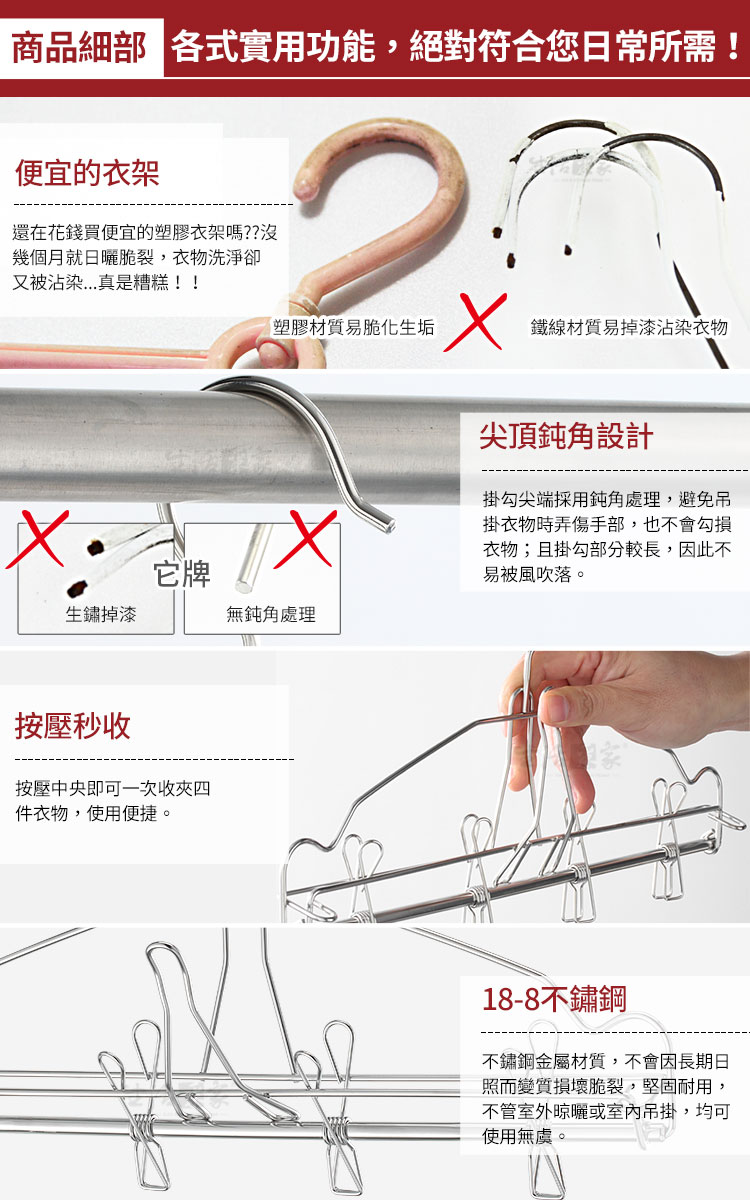 商品細部 各式實用功能，絕對符合您日常所需！

便宜的衣架

還在花錢買便宜的塑膠衣架嗎??沒幾個月就日曬脆裂，衣物洗淨卻又被沾染...真是糟糕！！

塑膠材質易脆化生垢

鐵線材質易掉漆沾染衣物

尖頂鈍角設計

掛勾尖端採用鈍角處理，避免吊掛衣物時弄傷手部，也不會勾損衣物；且掛勾部分較長，因此不易被風吹落。

它牌

生鏽掉漆

無鈍角處理

按壓秒收

按壓中央即可一次收夾四件衣物，使用便捷。

18-8不鏽鋼

不鏽鋼金屬材質，不會因長期日照而變質損壞脆裂，堅固耐用，不管室外晾曬或室內吊掛，均可使用無虞。