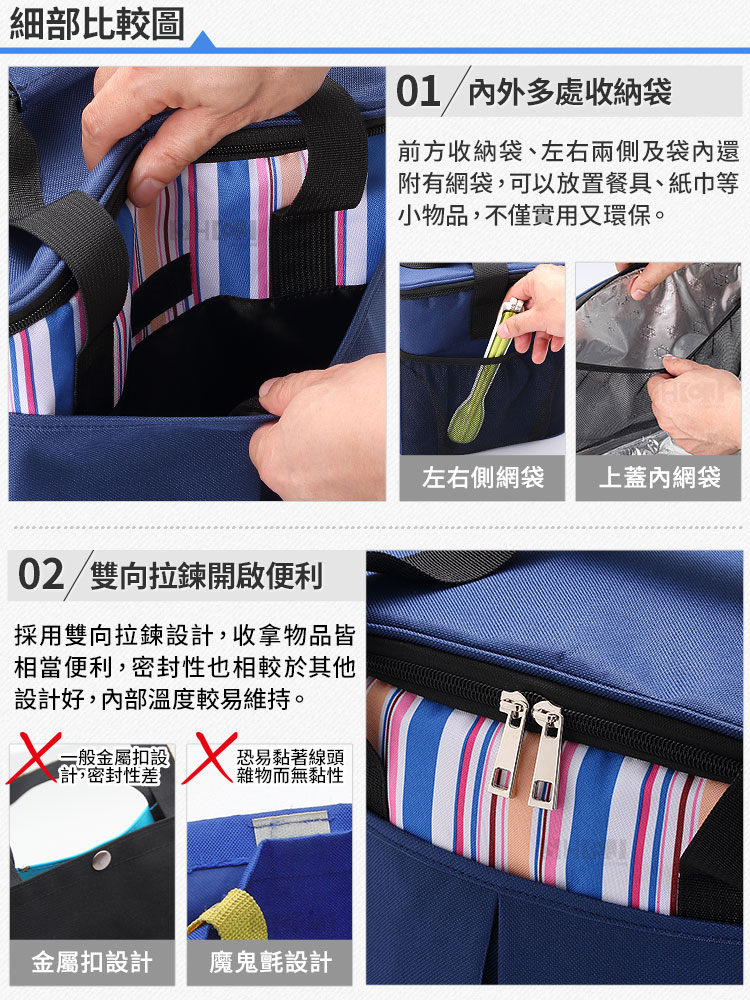 細部比較圖

01 內外多處收納袋

前方收納袋、左右兩側及袋內還附有網袋，可以放置餐具、紙巾等小物品，不僅實用又環保。

左右側網袋

上蓋內網袋

02 雙向拉鍊開啟便利

採用雙向拉鍊設計，收拿物品皆相當便利，密封性也相較於其他設計好，內部溫度較易維持。

一般金屬扣設計，密封性差

恐易黏著線頭雜物而無黏性

金屬扣設計

魔鬼氈設計