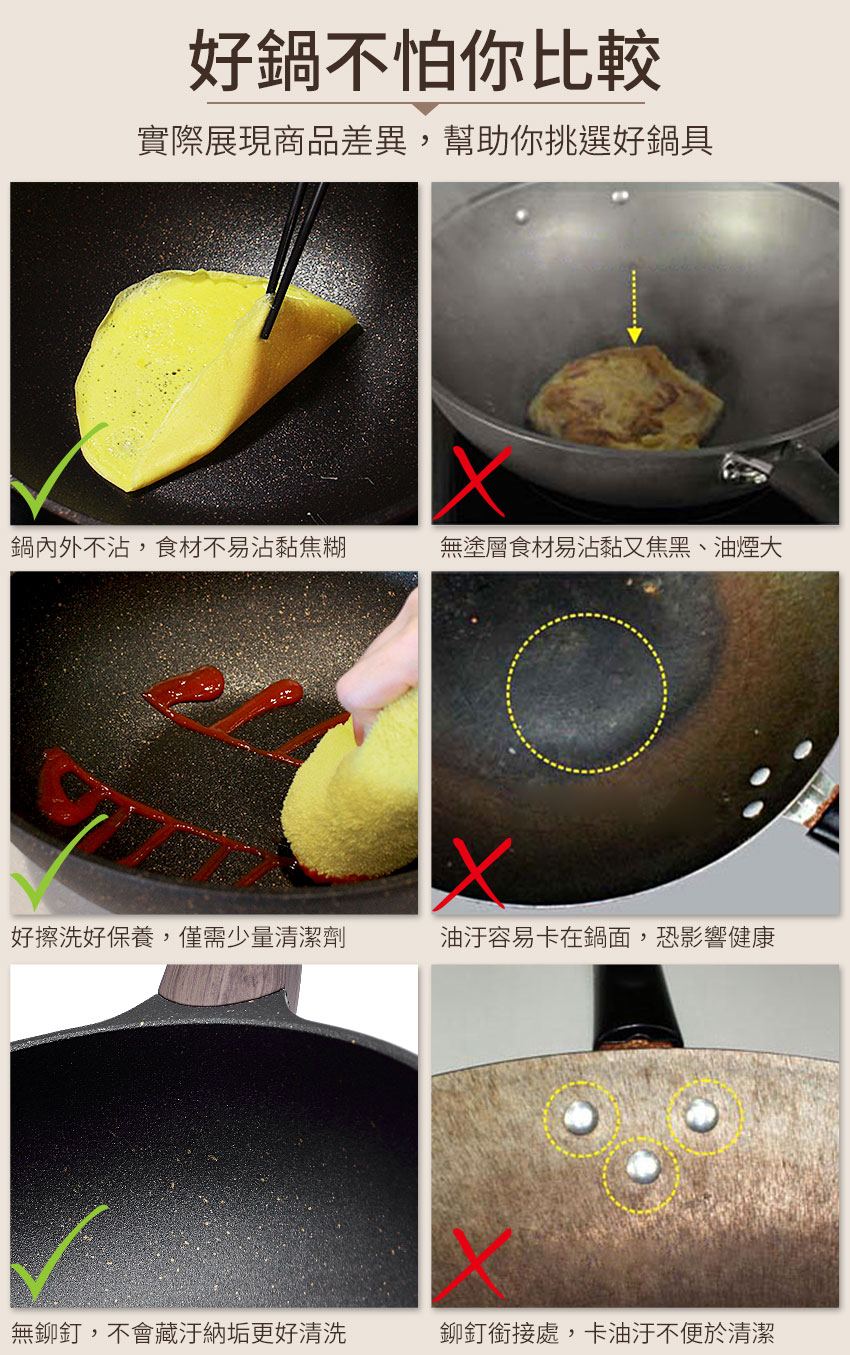 好鍋不怕你比較

實際展現商品差異，幫助你挑選好鍋具

鍋內外不沾，食材不易沾黏焦糊

無塗層食材易沾黏又焦黑、油煙大

好擦洗好保養，僅需少量清潔劑

油汙容易卡在鍋面，恐影響健康

無鉚釘，不會藏汙納垢更好清洗

鉚釘銜接處，卡油汙不便於清潔