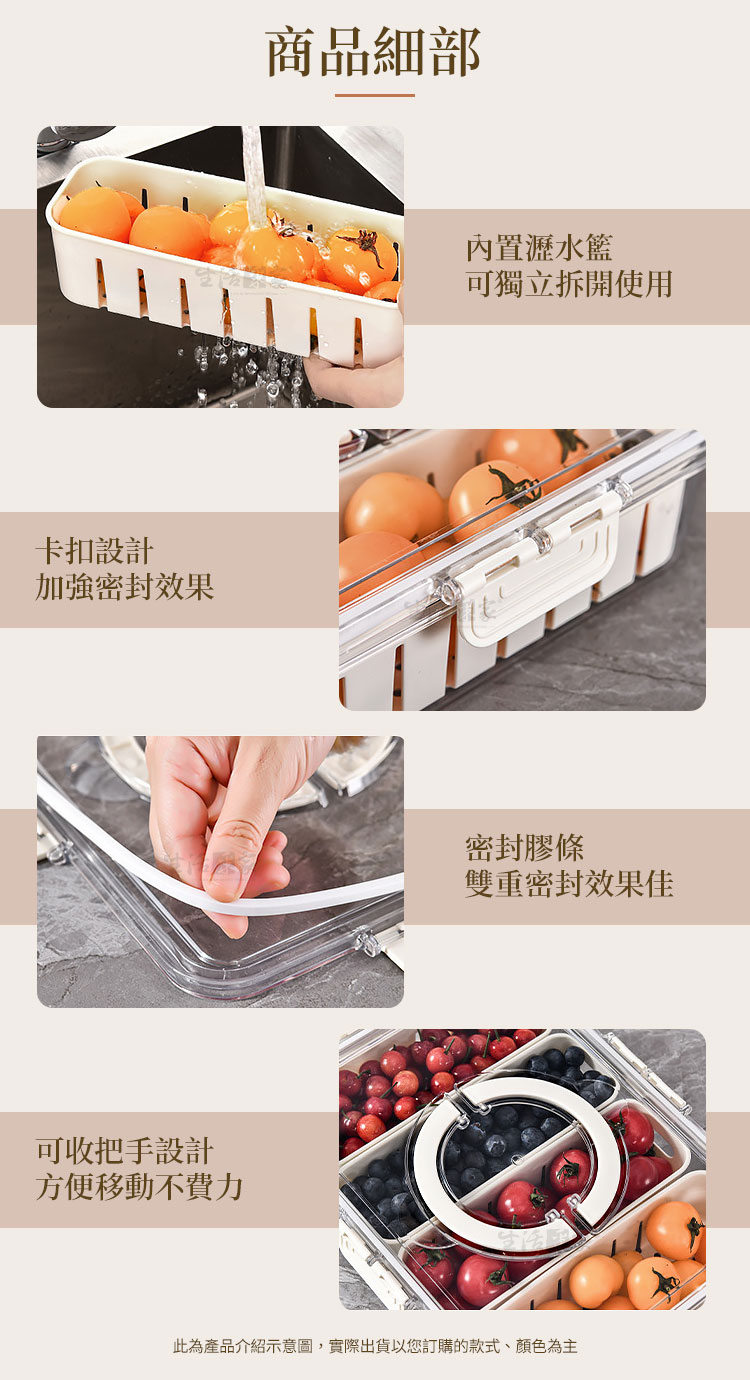 商品細部

內置瀝水籃
可獨立拆開使用

卡扣設計
加強密封效果

密封膠條
雙重密封效果佳

可收把手設計
方便移動不費力

此為產品介紹示意圖，實際出貨以您訂購的款式、顏色為主