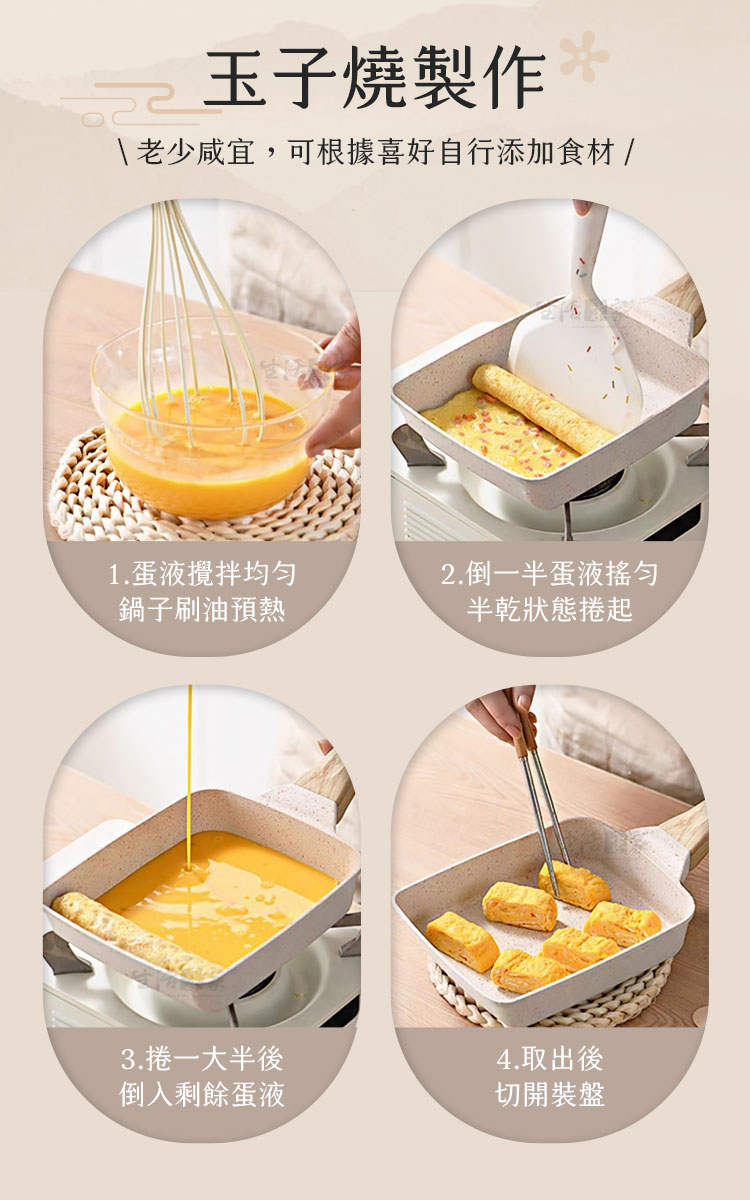 玉子燒製作

\ 老少咸宜，可根據喜好自行添加食材 /

1.蛋液攪拌均勻
鍋子刷油預熱

2.倒一半蛋液搖勻
半乾狀態捲起

3.捲一大半後
倒入剩餘蛋液

4.取出後
切開裝盤