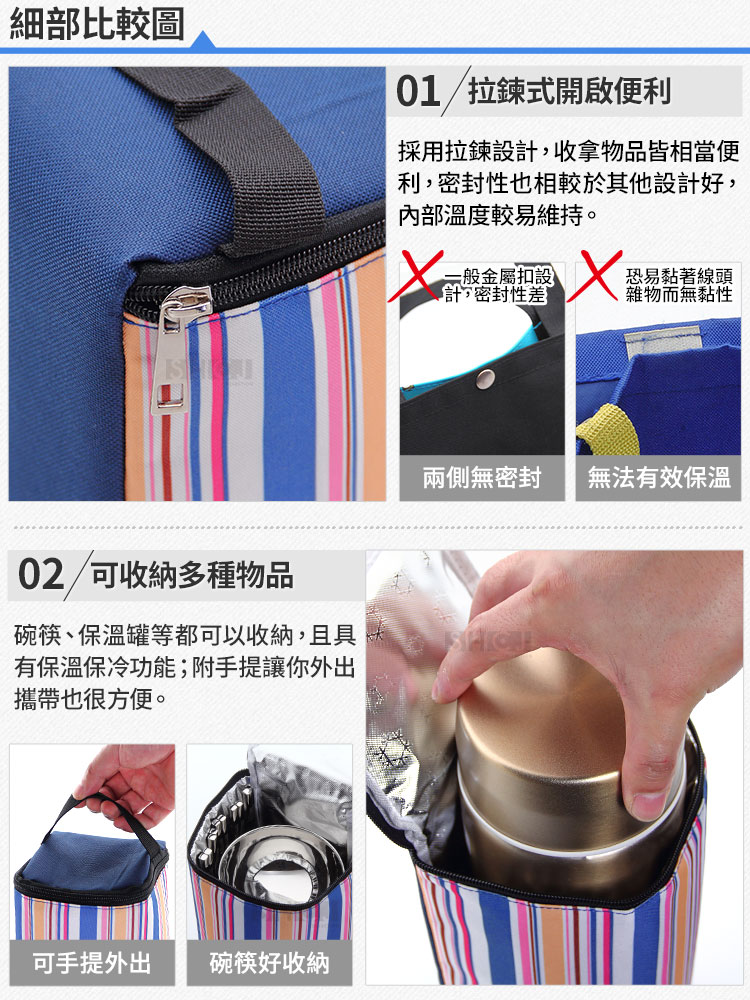 細部比較圖

01 拉鍊式開啟便利

採用拉鍊設計，收拿物品皆相當便利，密封性也相較於其他設計好，內部溫度較易維持。

一般金屬扣設計，密封性差

恐易黏著線頭雜物而無黏性

兩側無密封

無法有效保溫

02 可收納多種物品

碗筷、保溫罐等都可以收納，且具有保溫保冷功能；附手提讓你外出攜帶也很方便。

可手提外出

碗筷好收納