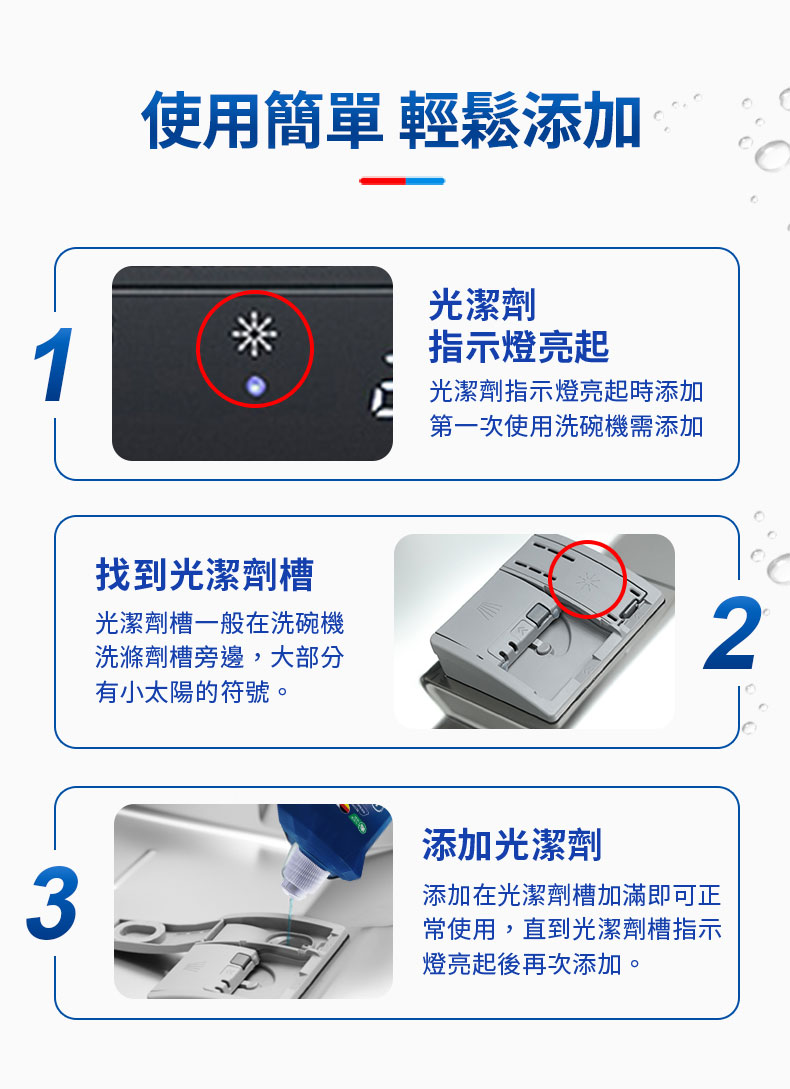 使用簡單 輕鬆添加

1

光潔劑
指示燈亮起

光潔劑指示燈亮起時添加
第一次使用洗碗機需添加

找到光潔劑槽

光潔劑槽一般在洗碗機洗滌劑槽旁邊，大部分有小太陽的符號。

2

3

添加光潔劑

添加在光潔劑槽加滿即可正常使用，直到光潔劑槽指示燈亮起後再次添加。