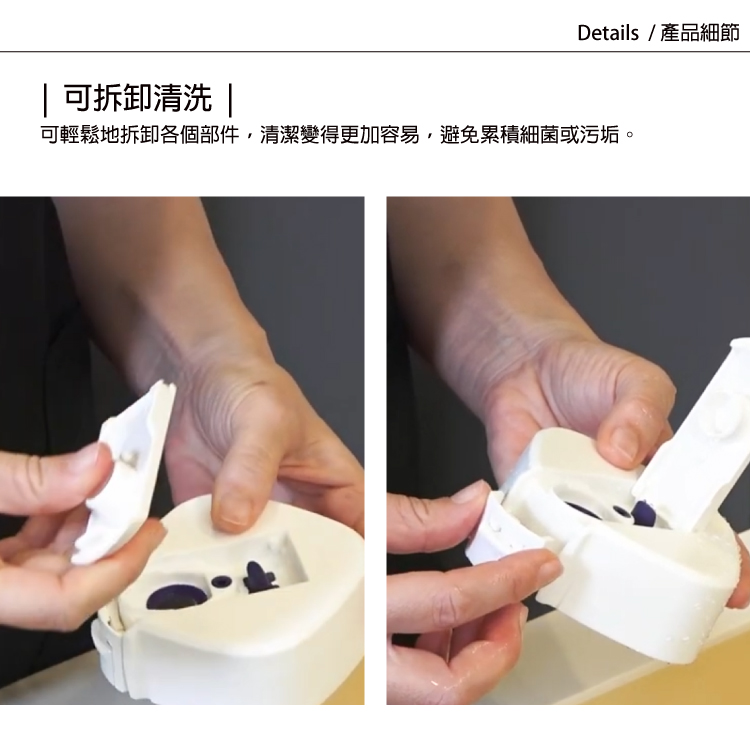 Details / 產品細節

| 可拆卸清洗 |

可輕鬆地拆卸各個部件，清潔變得更加容易，避免累積細菌或污垢。