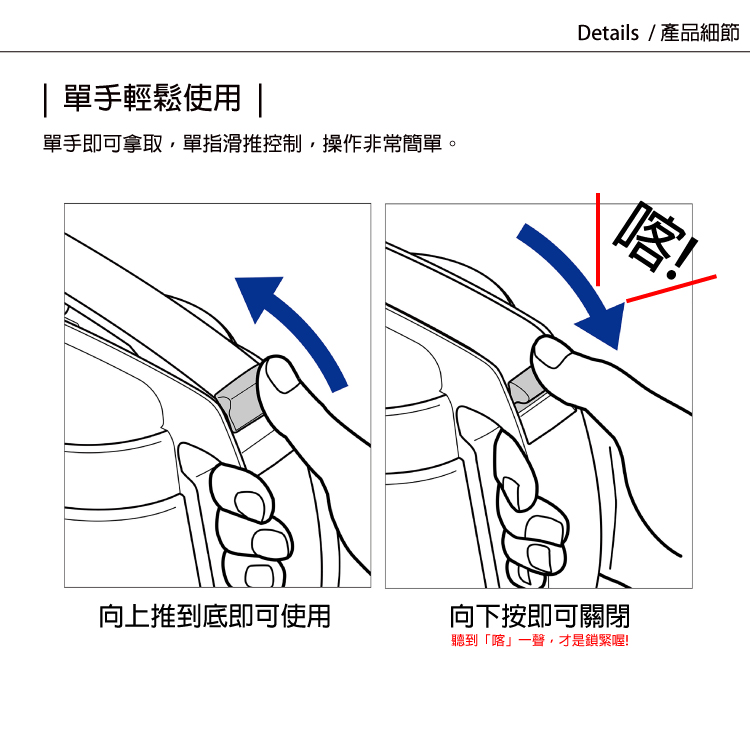 Details / 產品細節

| 單手輕鬆使用 |

單手即可拿取，單指滑推控制，操作非常簡單。

喀!

向上推到底即可使用

向下按即可關閉

聽到「喀」一聲，才是鎖緊喔!