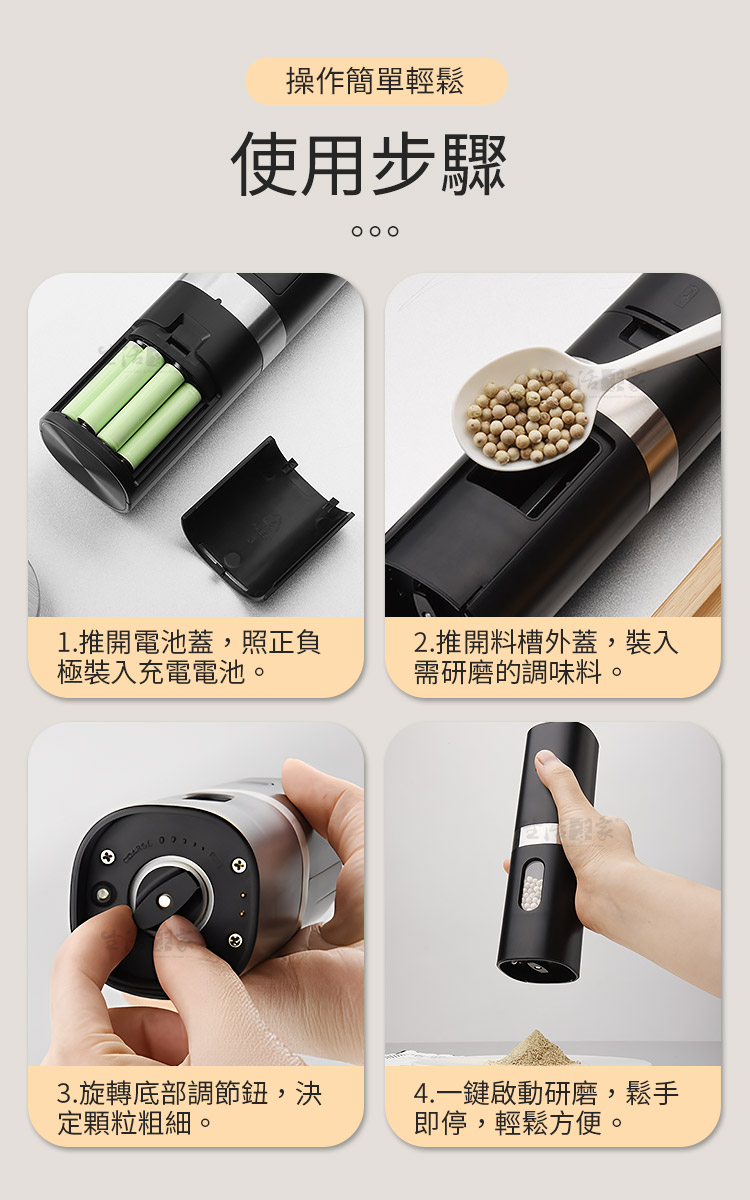 操作簡單輕鬆

使用步驟

1.推開電池蓋，照正負極裝入充電電池。

2.推開料槽外蓋，裝入需研磨的調味料。

3.旋轉底部調節鈕，決定顆粒粗細。

4.一鍵啟動研磨，鬆手即停，輕鬆方便。