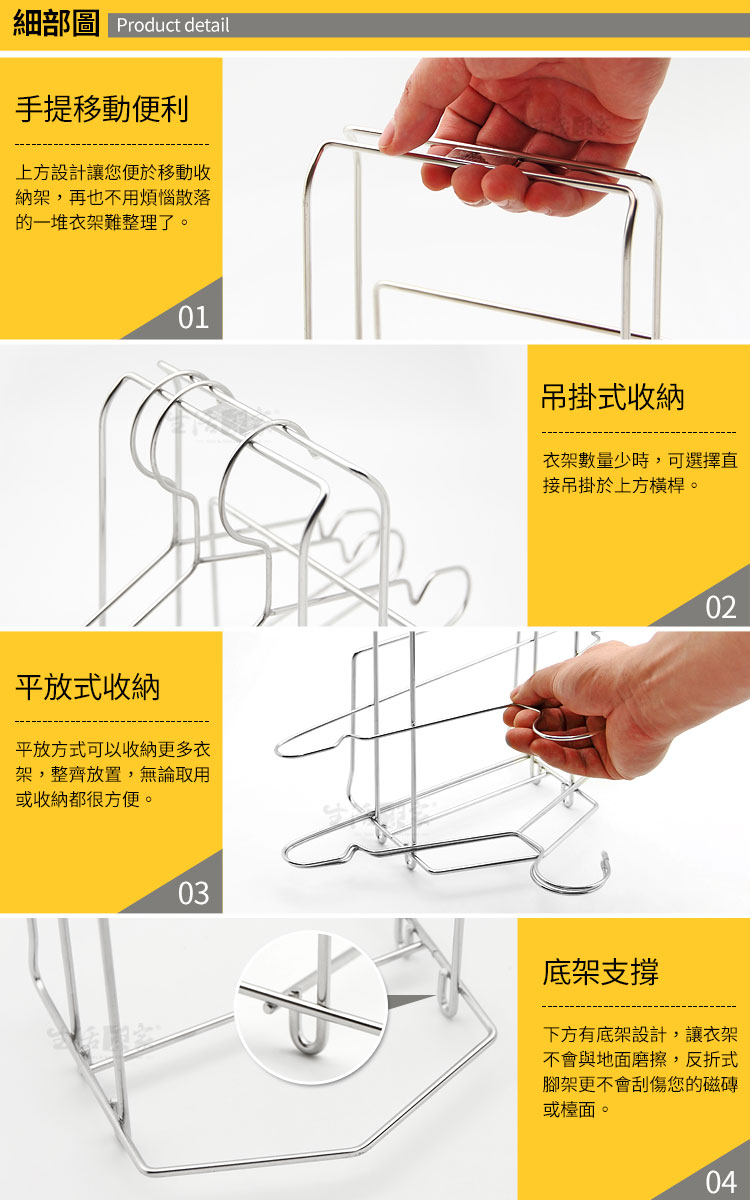 細部圖 Product detail

手提移動便利

上方設計讓您便於移動收納架，再也不用煩惱散落的一堆衣架難整理了。

01

吊掛式收納

衣架數量少時，可選擇直接吊掛於上方橫桿。

02

平放式收納

平放方式可以收納更多衣架，整齊放置，無論取用或收納都很方便。

03

底架支撐

下方有底架設計，讓衣架不會與地面磨擦，反折式腳架更不會刮傷您的磁磚或檯面。

04