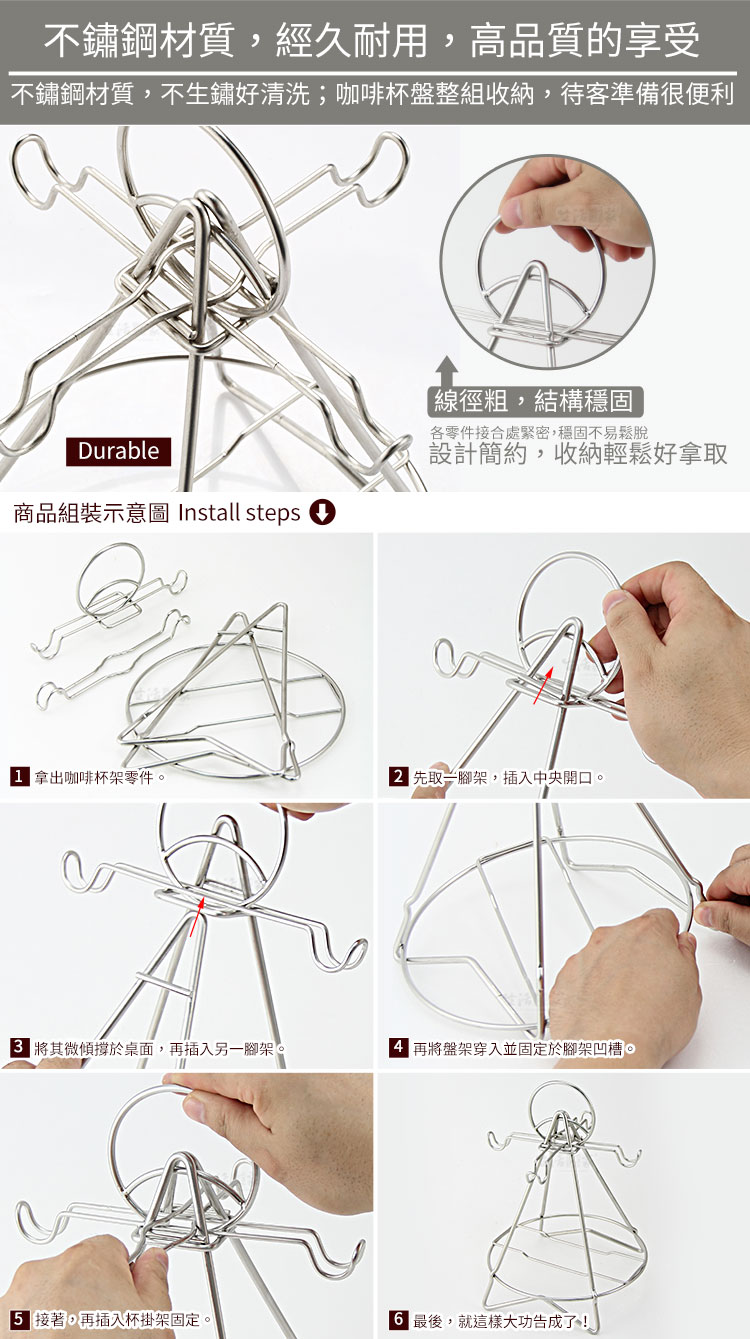 不鏽鋼材質，經久耐用，高品質的享受

不鏽鋼材質，不生鏽好清洗；咖啡杯盤整組收納，待客準備很便利

Durable

線徑粗，結構穩固

各零件接合處緊密,穩固不易鬆脫

設計簡約，收納輕鬆好拿取

商品組裝示意圖 Install steps

1 拿出咖啡杯架零件。

2 先取一腳架，插入中央開口。

3 將其微傾撐於桌面，再插入另一腳架。

4 再將盤架穿入並固定於腳架凹槽。

5 接著，再插入杯掛架固定。

6 最後，就這樣大功告成了！