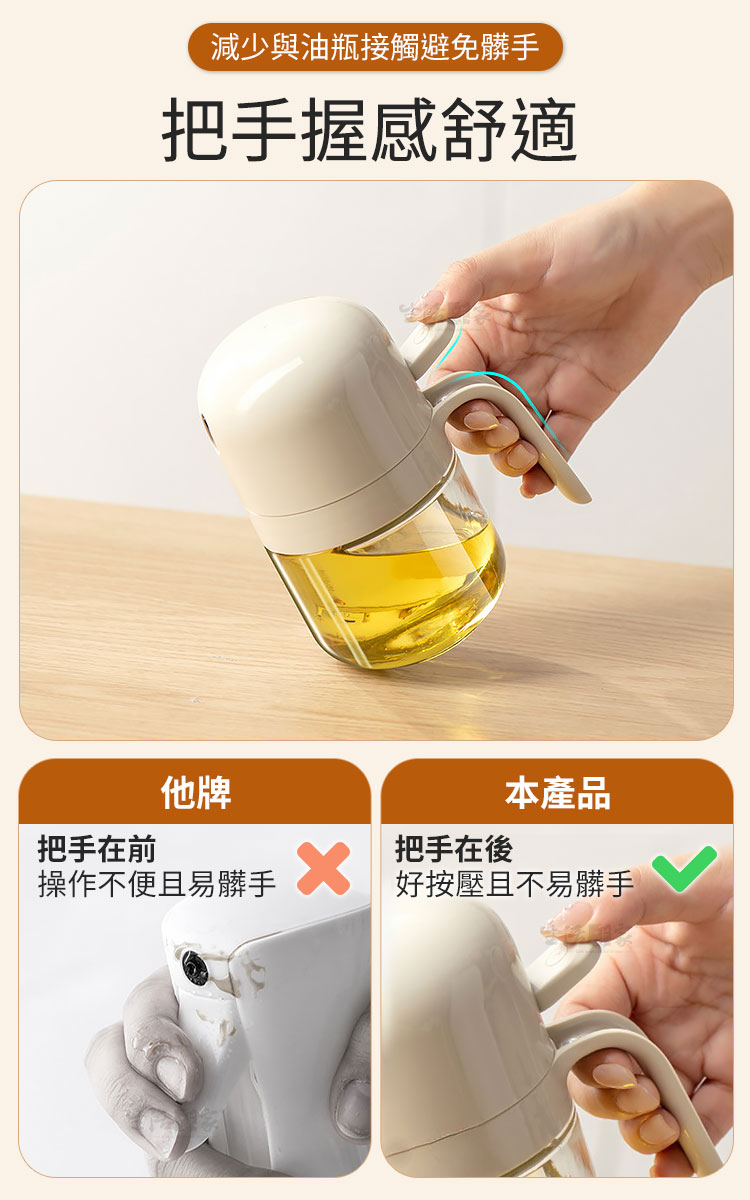 減少與油瓶接觸避免髒手

把手握感舒適

他牌

把手在前
操作不便且易髒手

本產品

把手在後
好按壓且不易髒手