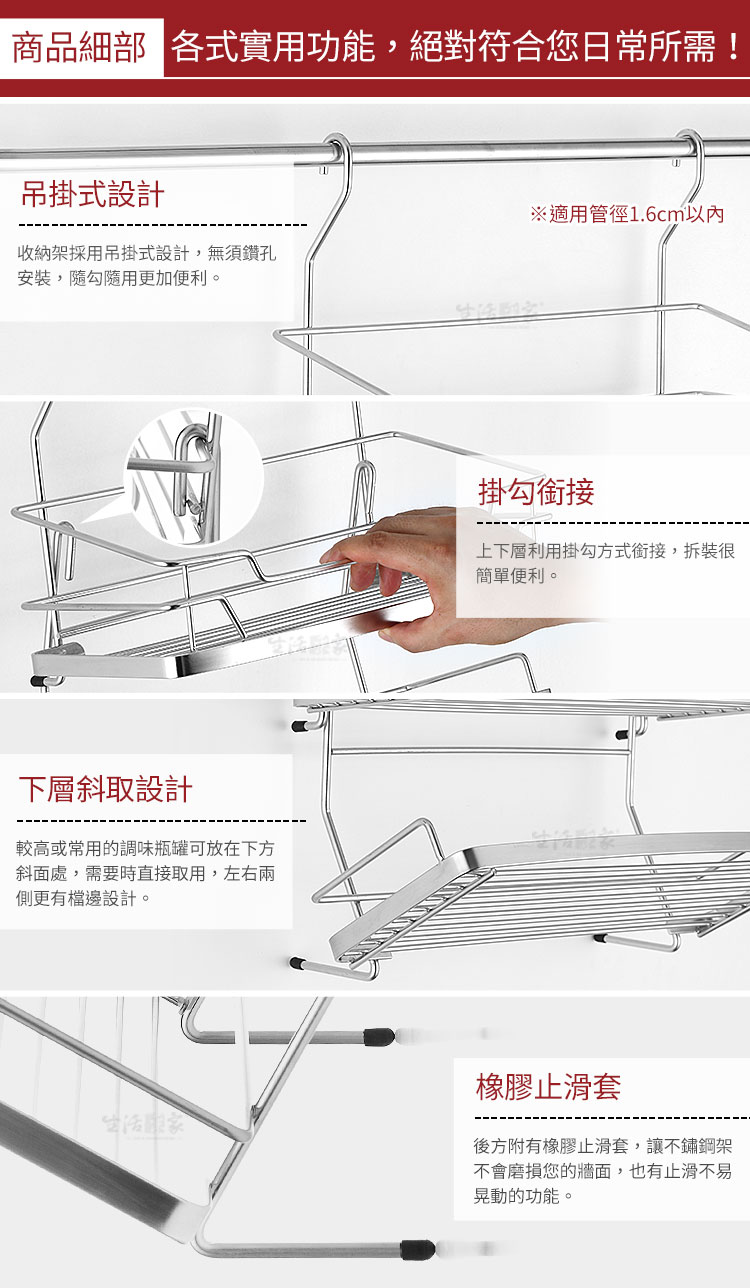 商品細部 各式實用功能，絕對符合您日常所需！

吊掛式設計

收納架採用吊掛式設計，無須鑽孔安裝，隨勾隨用更加便利。

※適用管徑1.6cm以內

生活廚家

掛勾銜接

上下層利用掛勾方式銜接，拆裝很簡單便利。

生活廚家

下層斜取設計

較高或常用的調味瓶罐可放在下方斜面處，需要時直接取用，左右兩側更有檔邊設計。

生活廚家

橡膠止滑套

後方附有橡膠止滑套，讓不鏽鋼架不會磨損您的牆面，也有止滑不易晃動的功能。

生活廚家