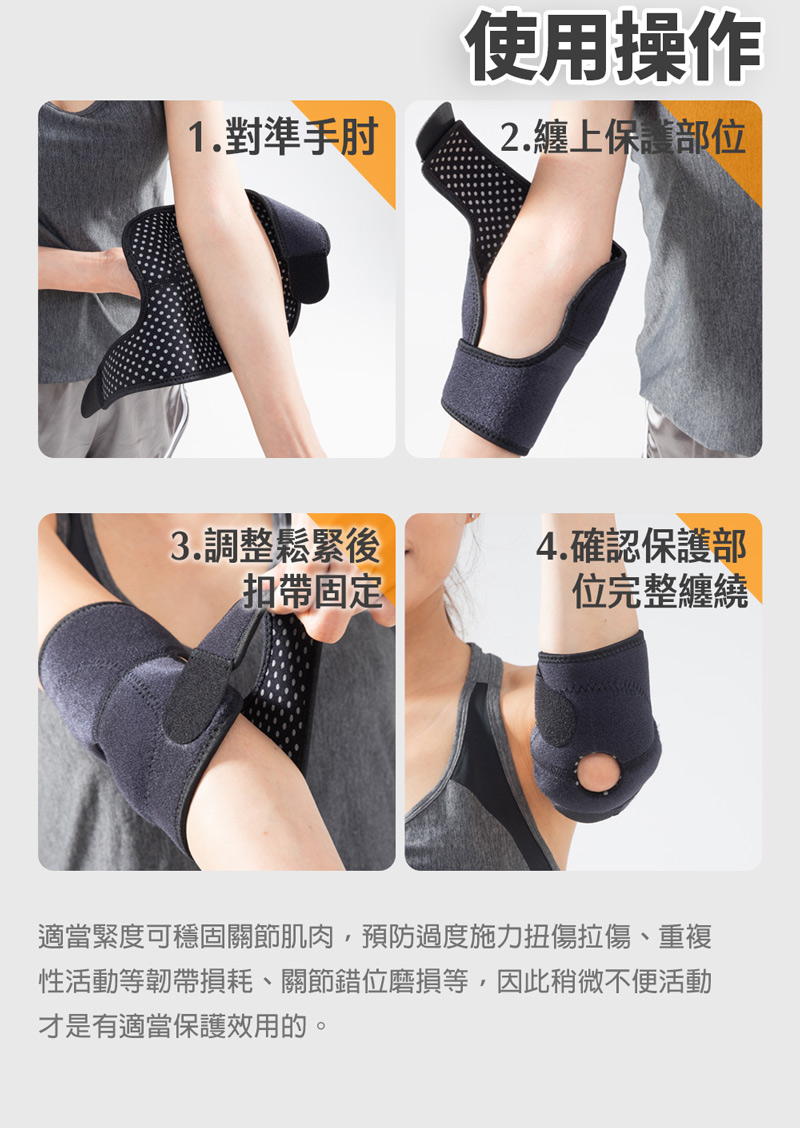 使用操作

1.對準手肘

2.纏上保護部位

3.調整鬆緊後扣帶固定

4.確認保護部位完整纏繞

適當緊度可穩固關節肌肉，預防過度施力扭傷拉傷、重複性活動等韌帶損耗、關節錯位磨損等，因此稍微不便活動才是有適當保護效用的。