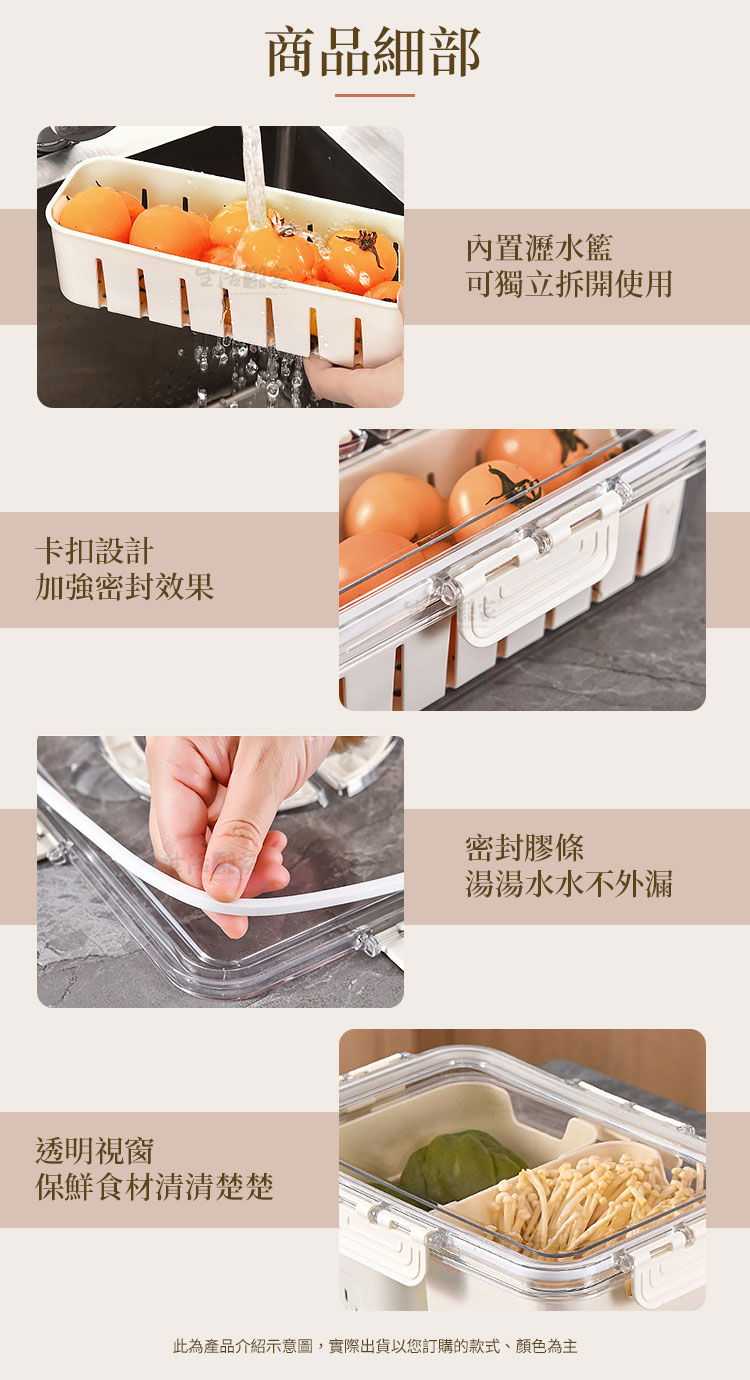 商品細部

內置瀝水籃
可獨立拆開使用

卡扣設計
加強密封效果

密封膠條
湯湯水水不外漏

透明視窗
保鮮食材清清楚楚

此為產品介紹示意圖，實際出貨以您訂購的款式、顏色為主