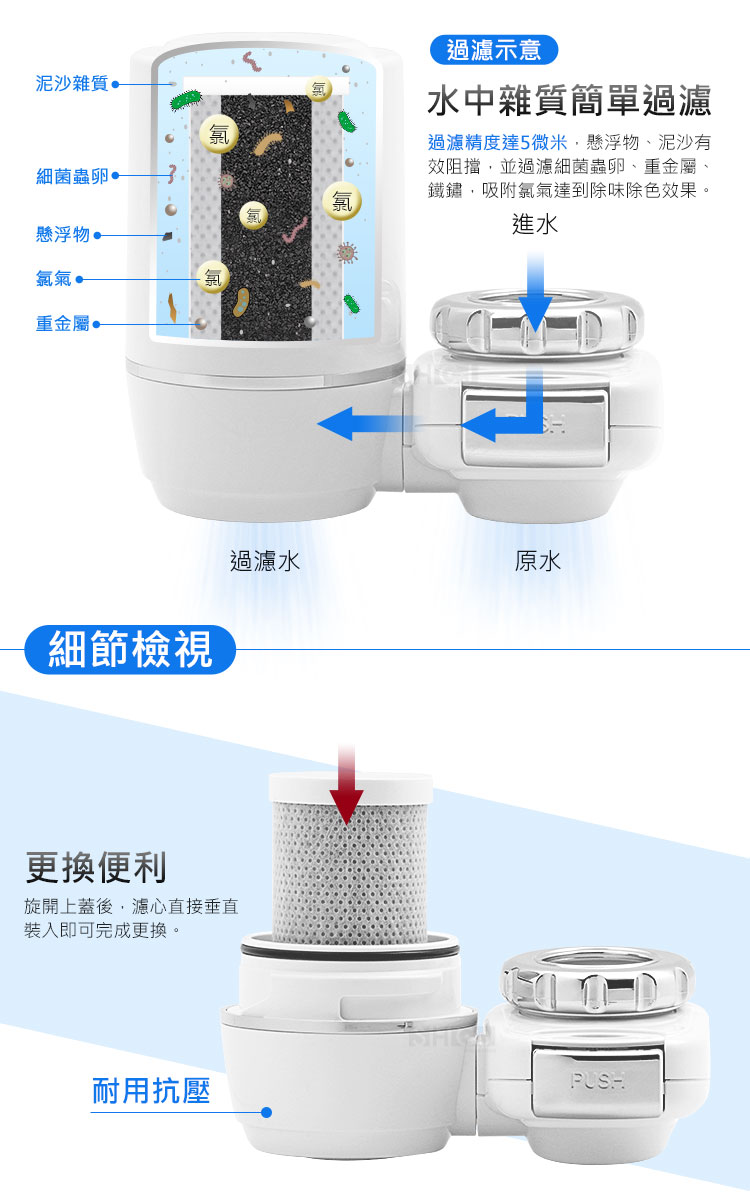 泥沙雜質

細菌蟲卵

懸浮物

氯氣

重金屬

氯

氯

氯

氯

氯

過濾示意

水中雜質簡單過濾

過濾精度達5微米，懸浮物、泥沙有效阻擋，並過濾細菌蟲卵、重金屬、鐵鏽，吸附氯氣達到除味除色效果。

進水

PUSH

過濾水

原水

細節檢視

更換便利

旋開上蓋後，濾心直接垂直裝入即可完成更換。

耐用抗壓

PUSH