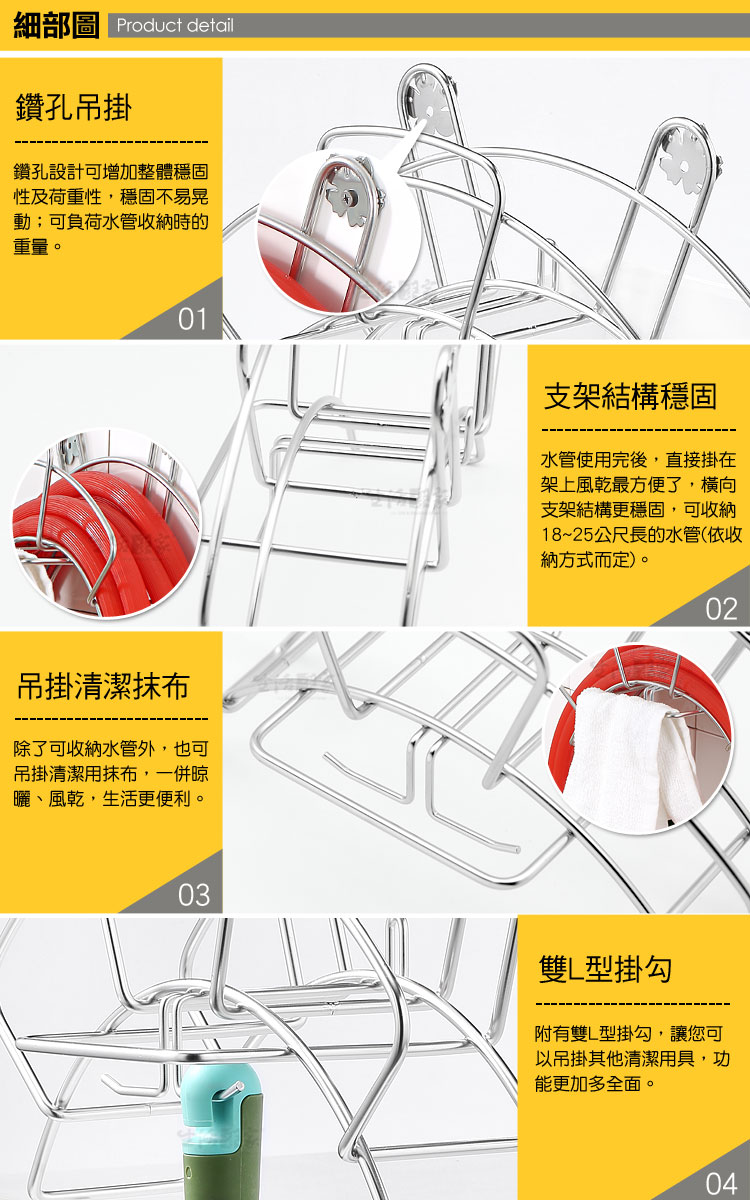 細部圖 Product detail

鑽孔吊掛

鑽孔設計可增加整體穩固性及荷重性，穩固不易晃動；可負荷水管收納時的重量。

01

支架結構穩固

水管使用完後，直接掛在架上風乾最方便了，橫向支架結構更穩固，可收納18~25公尺長的水管(依收納方式而定)。

02

吊掛清潔抹布

除了可收納水管外，也可吊掛清潔用抹布，一併晾曬、風乾，生活更便利。

03

雙L型掛勾

附有雙L型掛勾，讓您可以吊掛其他清潔用具，功能更加多全面。

04