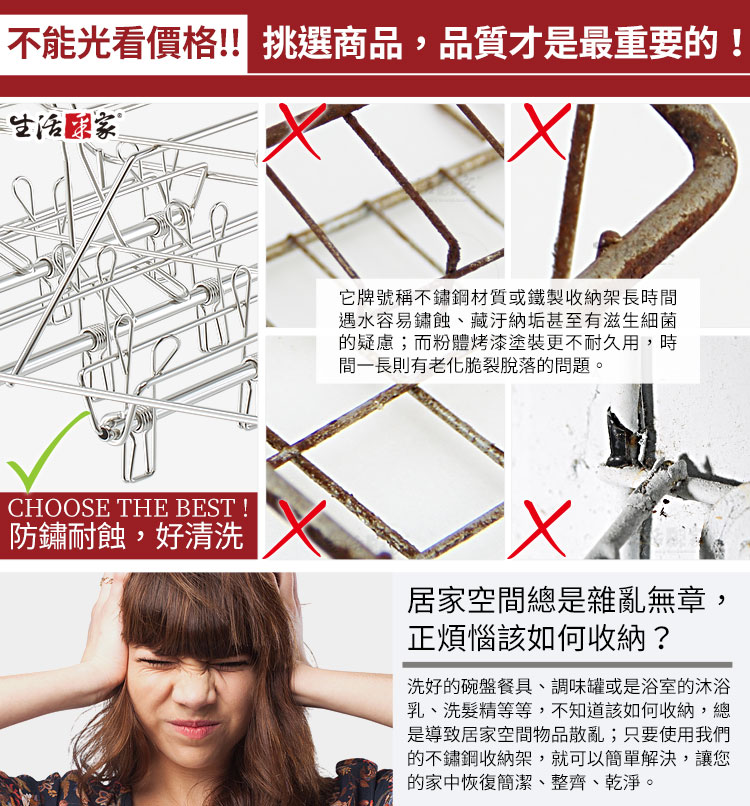 不能光看價格!! 挑選商品，品質才是最重要的！

生活采家

它牌號稱不鏽鋼材質或鐵製收納架長時間遇水容易鏽蝕、藏汙納垢甚至有滋生細菌的疑慮；而粉體烤漆塗裝更不耐久用，時間一長則有老化脆裂脫落的問題。

CHOOSE THE BEST !
防鏽耐蝕，好清洗

居家空間總是雜亂無章，正煩惱該如何收納？

洗好的碗盤餐具、調味罐或是浴室的沐浴乳、洗髮精等等，不知道該如何收納，總是導致居家空間物品散亂；只要使用我們的不鏽鋼收納架，就可以簡單解決，讓您的家中恢復簡潔、整齊、乾淨。