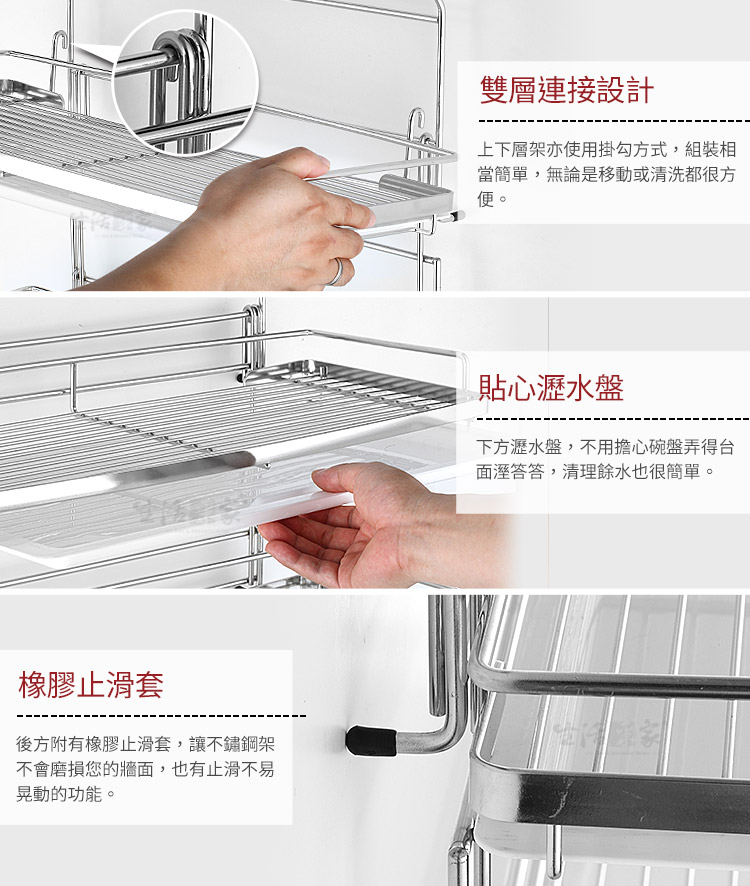 雙層連接設計

上下層架亦使用掛勾方式，組裝相當簡單，無論是移動或清洗都很方便。

貼心瀝水盤

下方瀝水盤，不用擔心碗盤弄得台面溼答答，清理餘水也很簡單。

橡膠止滑套

後方附有橡膠止滑套，讓不鏽鋼架不會磨損您的牆面，也有止滑不易晃動的功能。