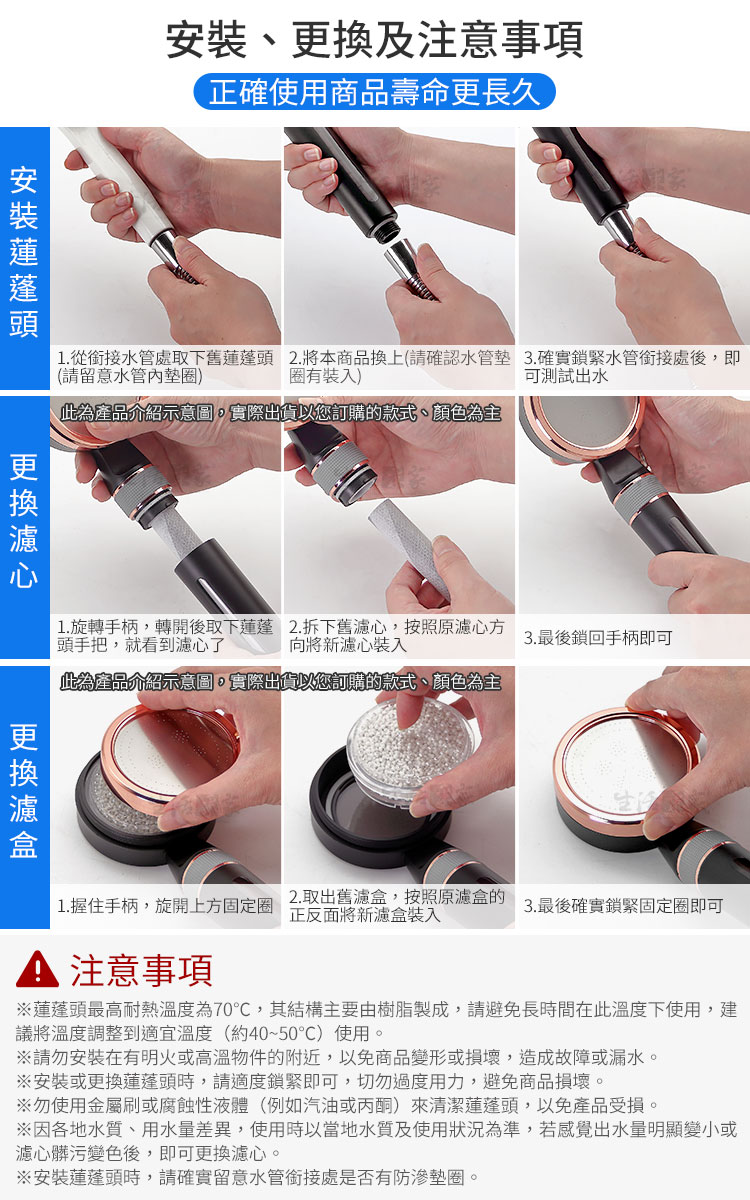 安裝、更換及注意事項

正確使用商品壽命更長久

安裝蓮蓬頭

1.從銜接水管處取下舊蓮蓬頭(請留意水管內墊圈)

2.將本商品換上(請確認水管墊圈有裝入)

3.確實鎖緊水管銜接處後，即可測試出水

更換濾心

此為產品介紹示意圖，實際出貨以您訂購的款式、顏色為主

1.旋轉手柄，轉開後取下蓮蓬頭手把，就看到濾心了

2.拆下舊濾心，按照原濾心方向將新濾心裝入

3.最後鎖回手柄即可

更換濾盒

此為產品介紹示意圖，實際出貨以您訂購的款式、顏色為主

1.握住手柄，旋開上方固定圈

2.取出舊濾盒，按照原濾盒的正反面將新濾盒裝入

3.最後確實鎖緊固定圈即可

注意事項

※蓮蓬頭最高耐熱溫度為70°C，其結構主要由樹脂製成，請避免長時間在此溫度下使用，建議將溫度調整到適宜溫度（約40~50°C）使用。
※請勿安裝在有明火或高溫物件的附近，以免商品變形或損壞，造成故障或漏水。
※安裝或更換蓮蓬頭時，請適度鎖緊即可，切勿過度用力，避免商品損壞。
※勿使用金屬刷或腐蝕性液體（例如汽油或丙酮）來清潔蓮蓬頭，以免產品受損。
※因各地水質、用水量差異，使用時以當地水質及使用狀況為準，若感覺出水量明顯變小或濾心髒污變色後，即可更換濾心。
※安裝蓮蓬頭時，請確實留意水管銜接處是否有防滲墊圈。