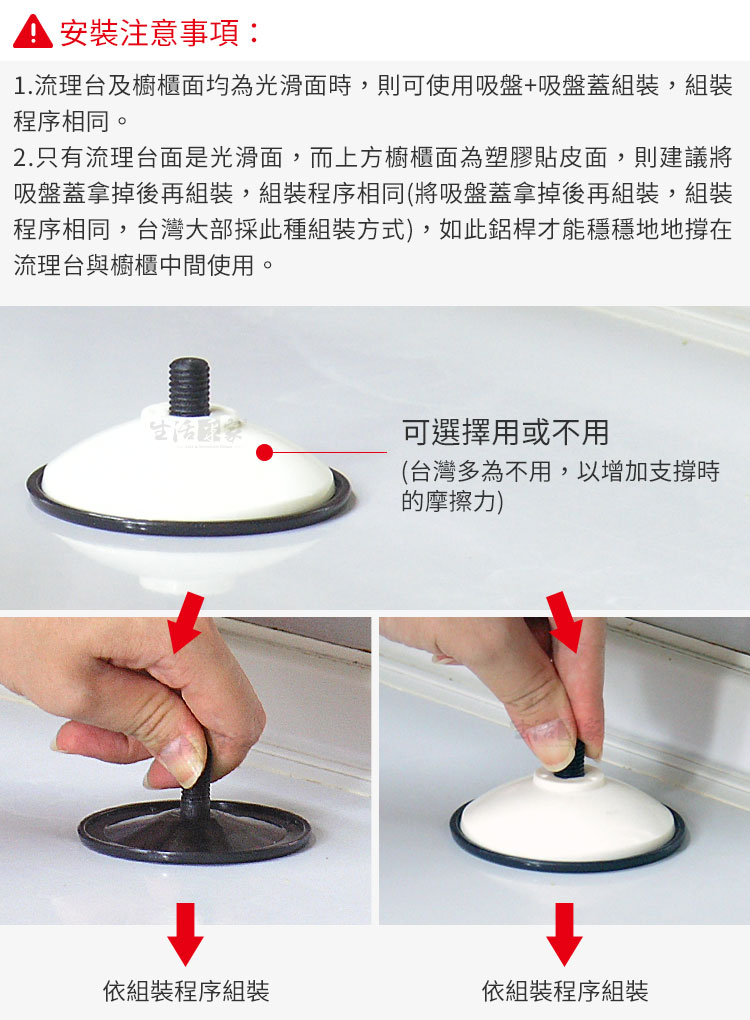 安裝注意事項：

1.流理台及櫥櫃面均為光滑面時，則可使用吸盤+吸盤蓋組裝，組裝程序相同。
2.只有流理台面是光滑面，而上方櫥櫃面為塑膠貼皮面，則建議將吸盤蓋拿掉後再組裝，組裝程序相同(將吸盤蓋拿掉後再組裝，組裝程序相同，台灣大部採此種組裝方式)，如此鋁桿才能穩穩地地撐在流理台與櫥櫃中間使用。

生活廚家

可選擇用或不用
(台灣多為不用，以增加支撐時的摩擦力)

依組裝程序組裝

依組裝程序組裝