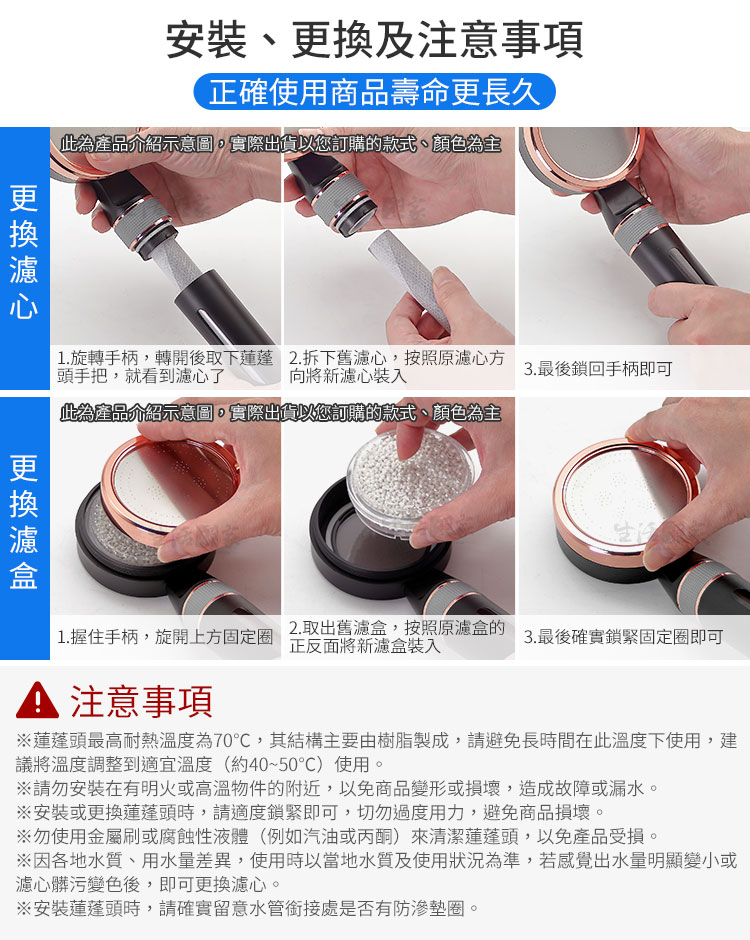 安裝、更換及注意事項

正確使用商品壽命更長久

更換濾心

此為產品介紹示意圖，實際出貨以您訂購的款式、顏色為主

1.旋轉手柄，轉開後取下蓮蓬頭手把，就看到濾心了

2.拆下舊濾心，按照原濾心方向將新濾心裝入

3.最後鎖回手柄即可

更換濾盒

此為產品介紹示意圖，實際出貨以您訂購的款式、顏色為主

1.握住手柄，旋開上方固定圈

2.取出舊濾盒，按照原濾盒的正反面將新濾盒裝入

3.最後確實鎖緊固定圈即可

注意事項

※蓮蓬頭最高耐熱溫度為70°C，其結構主要由樹脂製成，請避免長時間在此溫度下使用，建議將溫度調整到適宜溫度（約40~50°C）使用。
※請勿安裝在有明火或高溫物件的附近，以免商品變形或損壞，造成故障或漏水。
※安裝或更換蓮蓬頭時，請適度鎖緊即可，切勿過度用力，避免商品損壞。
※勿使用金屬刷或腐蝕性液體（例如汽油或丙酮）來清潔蓮蓬頭，以免產品受損。
※因各地水質、用水量差異，使用時以當地水質及使用狀況為準，若感覺出水量明顯變小或濾心髒污變色後，即可更換濾心。
※安裝蓮蓬頭時，請確實留意水管銜接處是否有防滲墊圈。