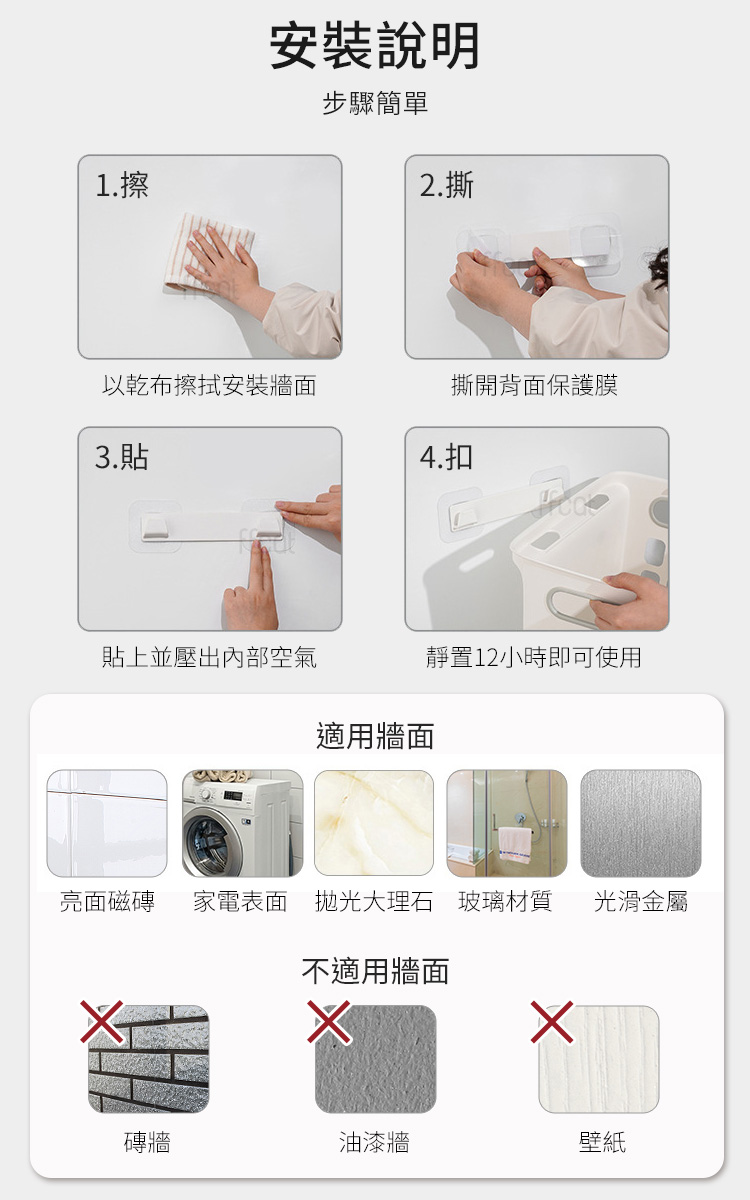 安裝說明

步驟簡單

1.擦

以乾布擦拭安裝牆面

2.撕

撕開背面保護膜

3.貼

貼上並壓出內部空氣

4.扣

靜置12小時即可使用

適用牆面

亮面磁磚 家電表面 拋光大理石 玻璃材質 光滑金屬

不適用牆面

磚牆 油漆牆 壁紙