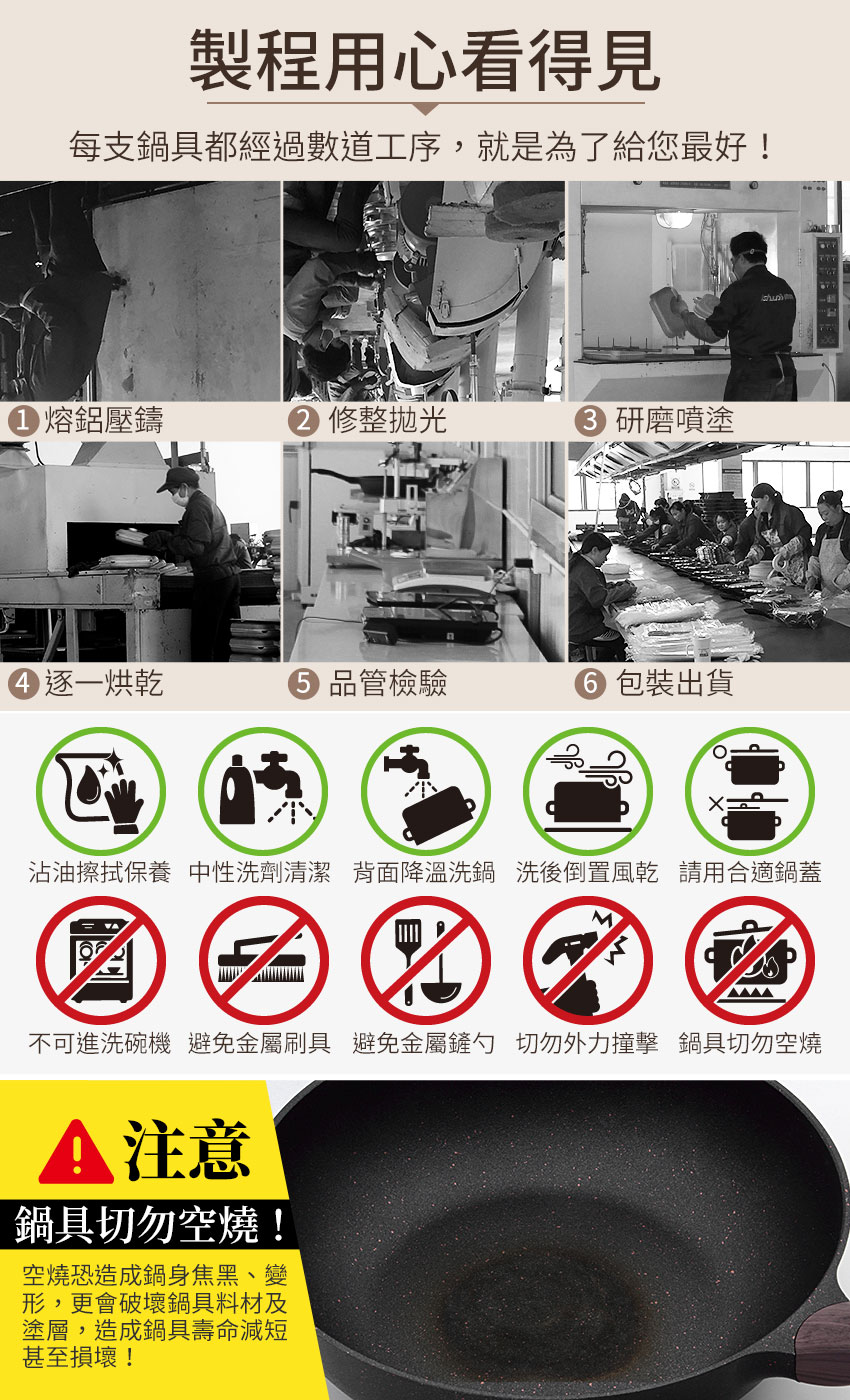 製程用心看得見

每支鍋具都經過數道工序，就是為了給您最好！

1 熔鋁壓鑄

2 修整拋光

3 研磨噴塗

4 逐一烘乾

5 品管檢驗

6 包裝出貨

沾油擦拭保養 中性洗劑清潔 背面降溫洗鍋 洗後倒置風乾 請用合適鍋蓋

不可進洗碗機 避免金屬刷具 避免金屬鏟勺 切勿外力撞擊 鍋具切勿空燒

注意

鍋具切勿空燒！

空燒恐造成鍋身焦黑、變形，更會破壞鍋具料材及塗層，造成鍋具壽命減短甚至損壞！