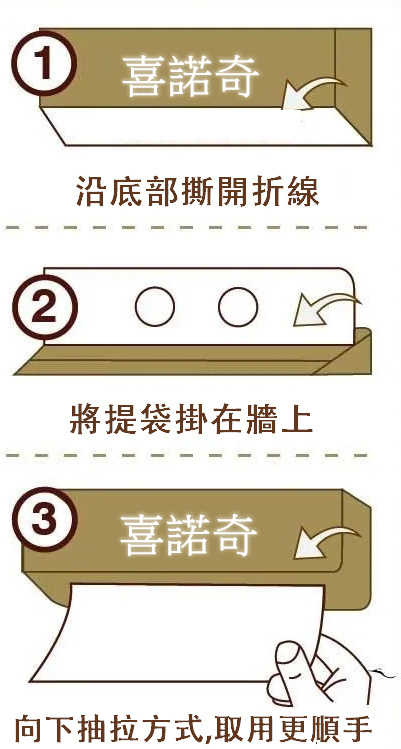 1
喜諾奇

沿底部撕開折線

2

將提袋掛在牆上

3
喜諾奇

向下抽拉方式,取用更順手